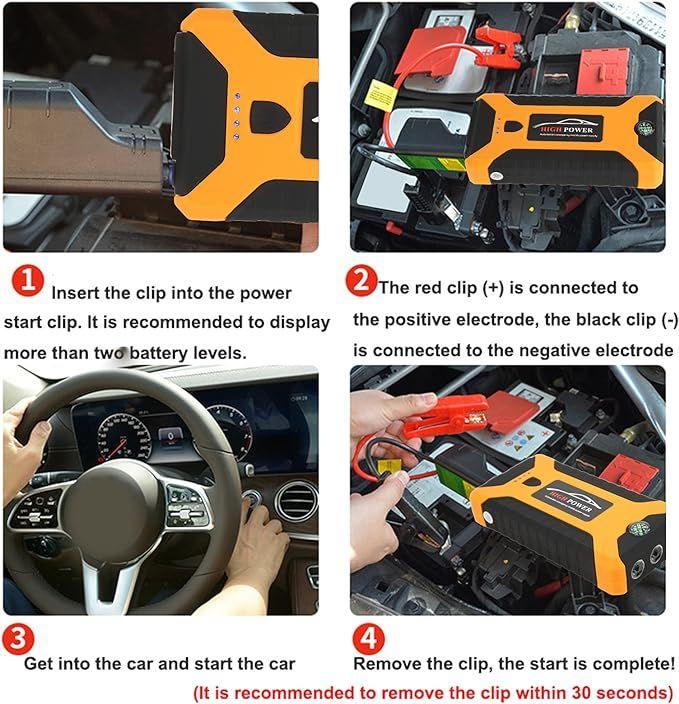 HIGH POWER

1 Insert the clip into the power start clip. It is recommended to display more than two battery levels.

2 The red clip (+) is connected to the positive electrode, the black clip (-) is connected to the negative electrode

HIGH POWER

3 Get into the car and start the car

4 Remove the clip, the start is complete!
(It is recommended to remove the clip within 30 seconds)